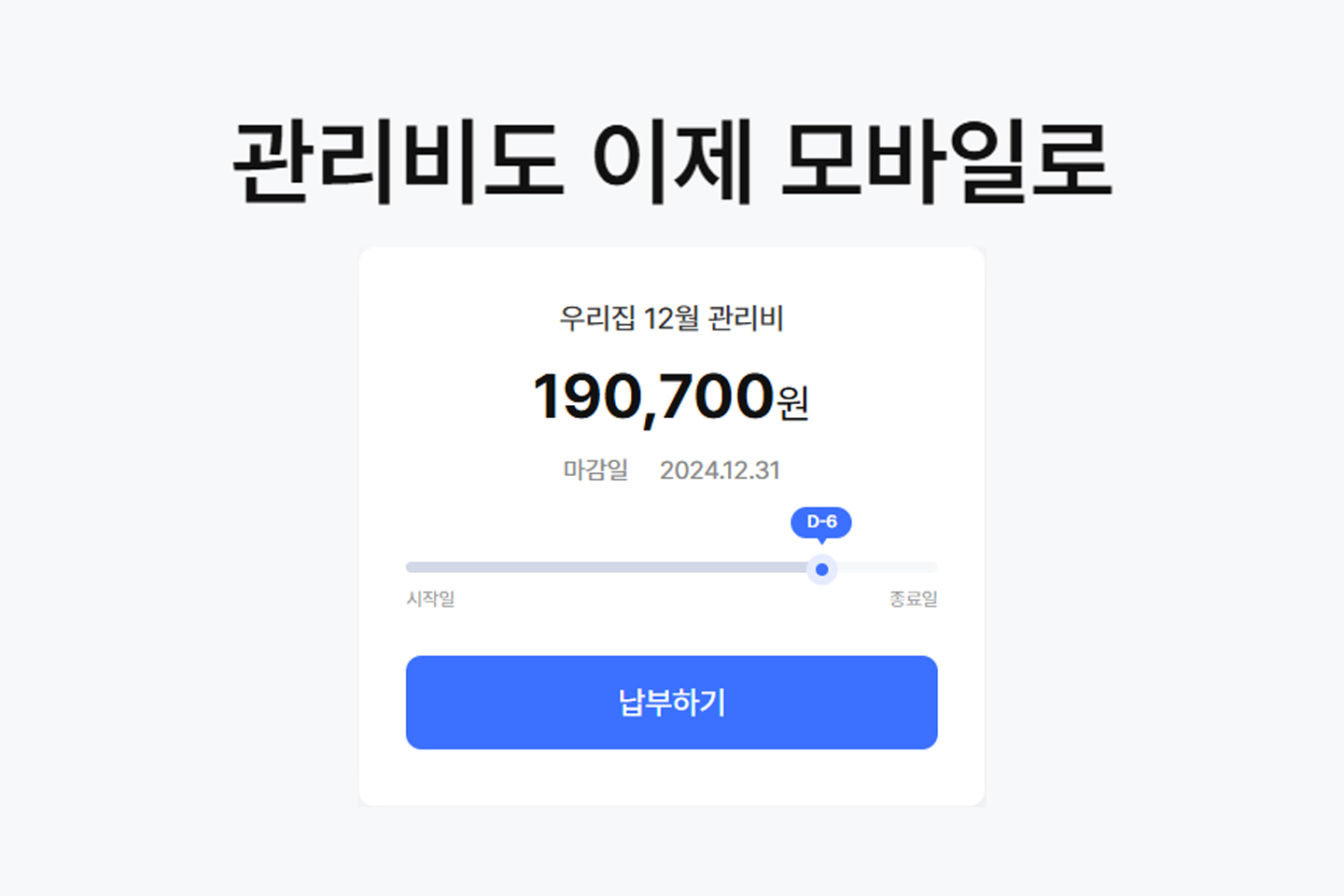 관리비도 이제 모바일로

우리집 12월 관리비

190,700원

마감일 2024.12.31

D-6

시작일

종료일

납부하기